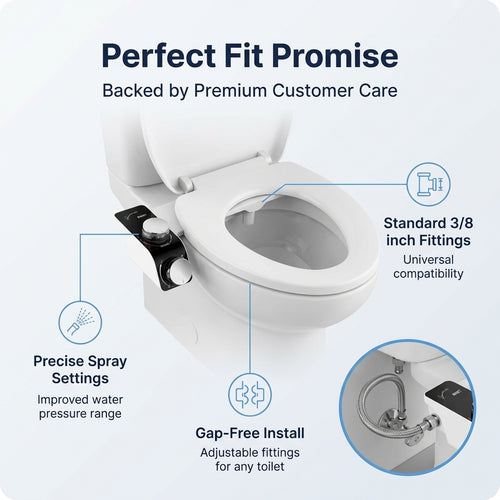 Perfect Fit Promise

Backed by Premium Customer Care

Standard 3/8 inch Fittings

Universal compatibility

Precise Spray Settings

Improved water pressure range

Gap-Free Install

Adjustable fittings for any toilet