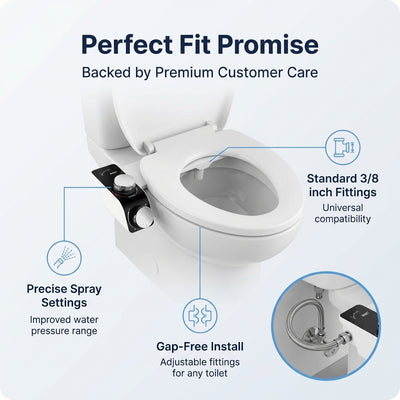 Perfect Fit Promise

Backed by Premium Customer Care

Standard 3/8 inch Fittings

Universal compatibility

Precise Spray Settings

Improved water pressure range

Gap-Free Install

Adjustable fittings for any toilet