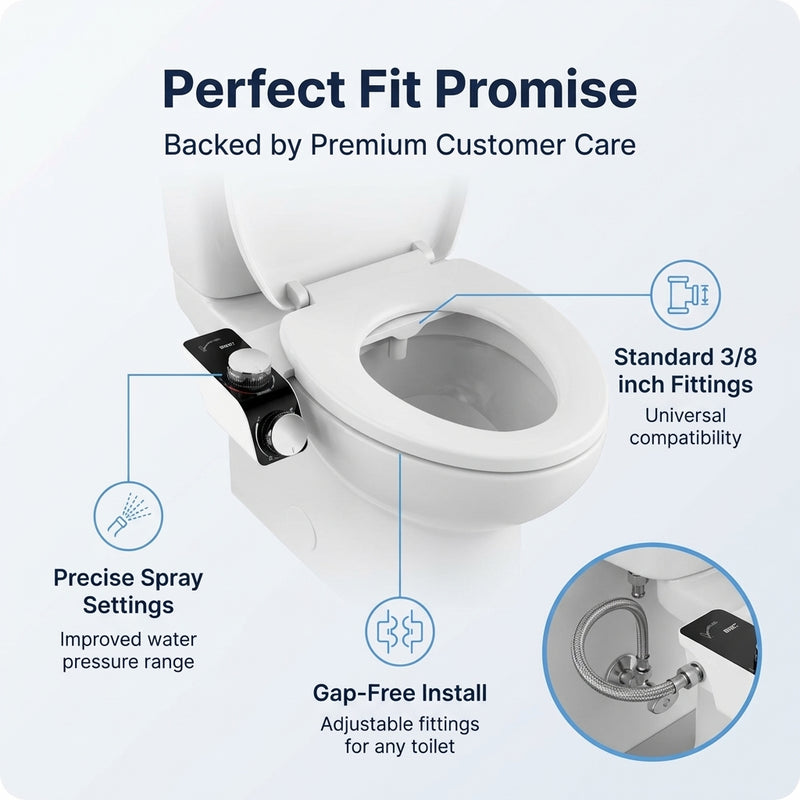 Perfect Fit Promise

Backed by Premium Customer Care

Standard 3/8 inch Fittings

Universal compatibility

Precise Spray Settings

Improved water pressure range

Gap-Free Install

Adjustable fittings for any toilet